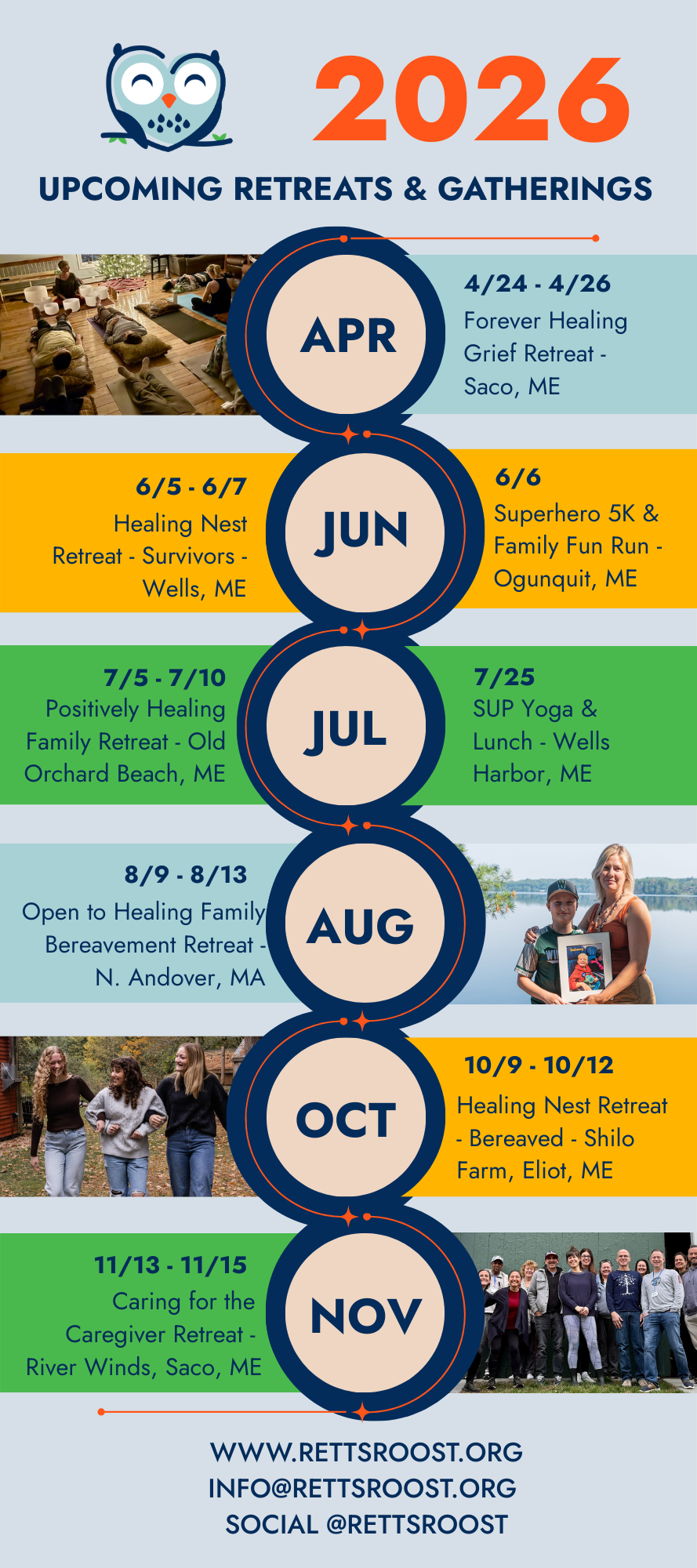 2026

UPCOMING RETREATS & GATHERINGS

APR

4/24 - 4/26
Forever Healing Grief Retreat - Saco, ME

6/5 - 6/7
Healing Nest Retreat - Survivors - Wells, ME

JUN

6/6
Superhero 5K & Family Fun Run - Ogunquit, ME

7/5 - 7/10
Positively Healing Family Retreat - Old Orchard Beach, ME

JUL

7/25
SUP Yoga & Lunch - Wells Harbor, ME

8/9 - 8/13
Open to Healing Family Bereavement Retreat - N. Andover, MA

AUG

OCT

10/9 - 10/12
Healing Nest Retreat - Bereaved - Shilo Farm, Eliot, ME

11/13 - 11/15
Caring for the Caregiver Retreat - River Winds, Saco, ME

NOV

WWW.RETTSROOST.ORG
INFO@RETTSROOST.ORG
SOCIAL @RETTSROOST